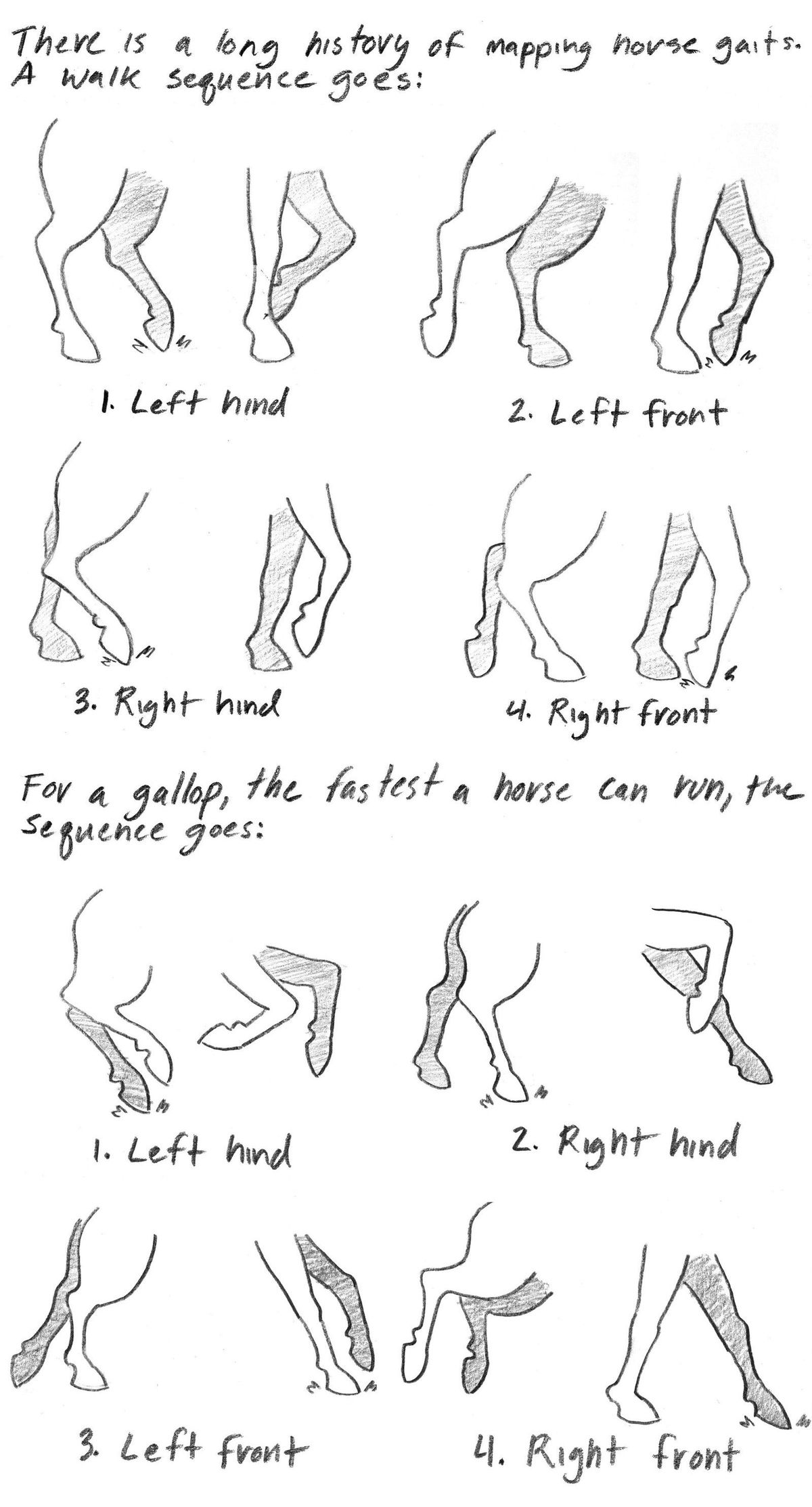 There is a long history of mapping horse gaits. A walk sequence goes:

1. Left hind

2. Left front

3. Right hind

4. Right front

For a gallop, the fastest a horse can run, the sequence goes:

1. Left hind

2. Right hind

3. Left front

4. Right front